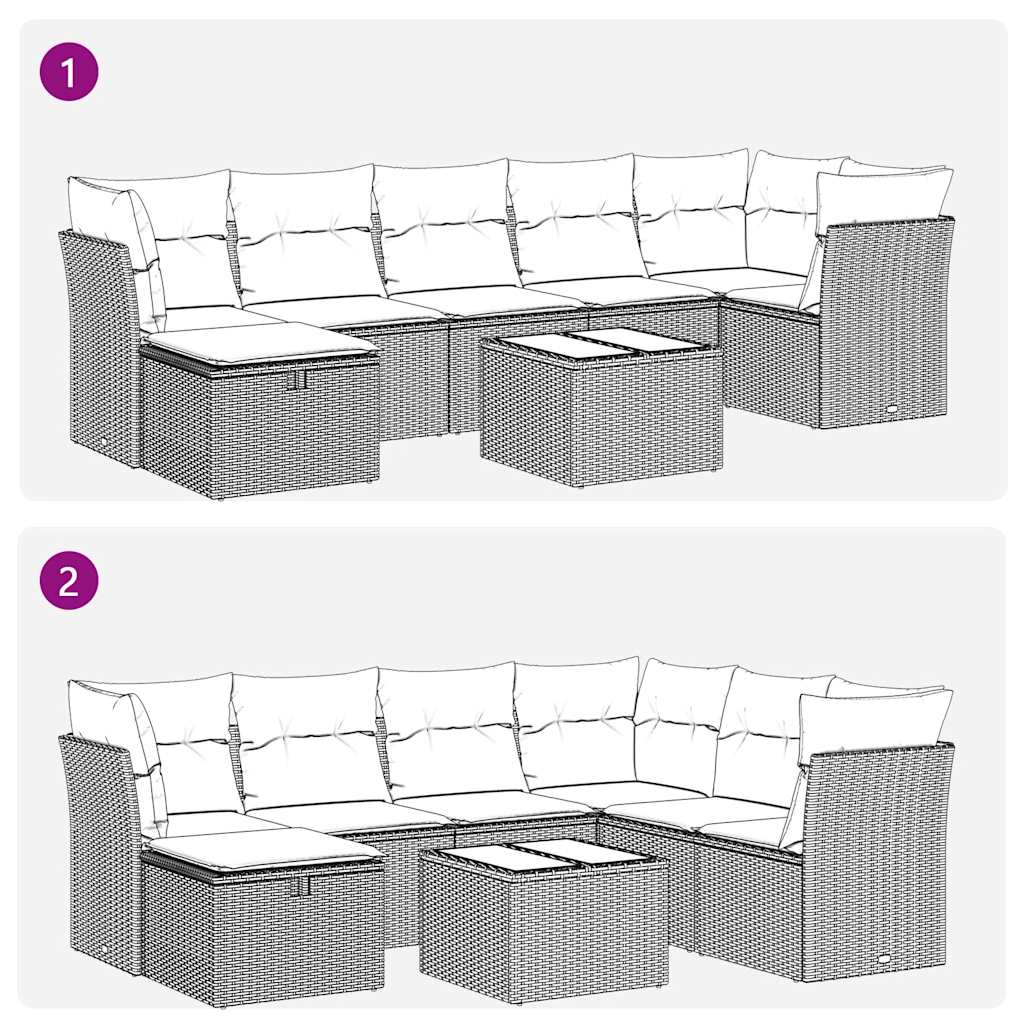 1

2