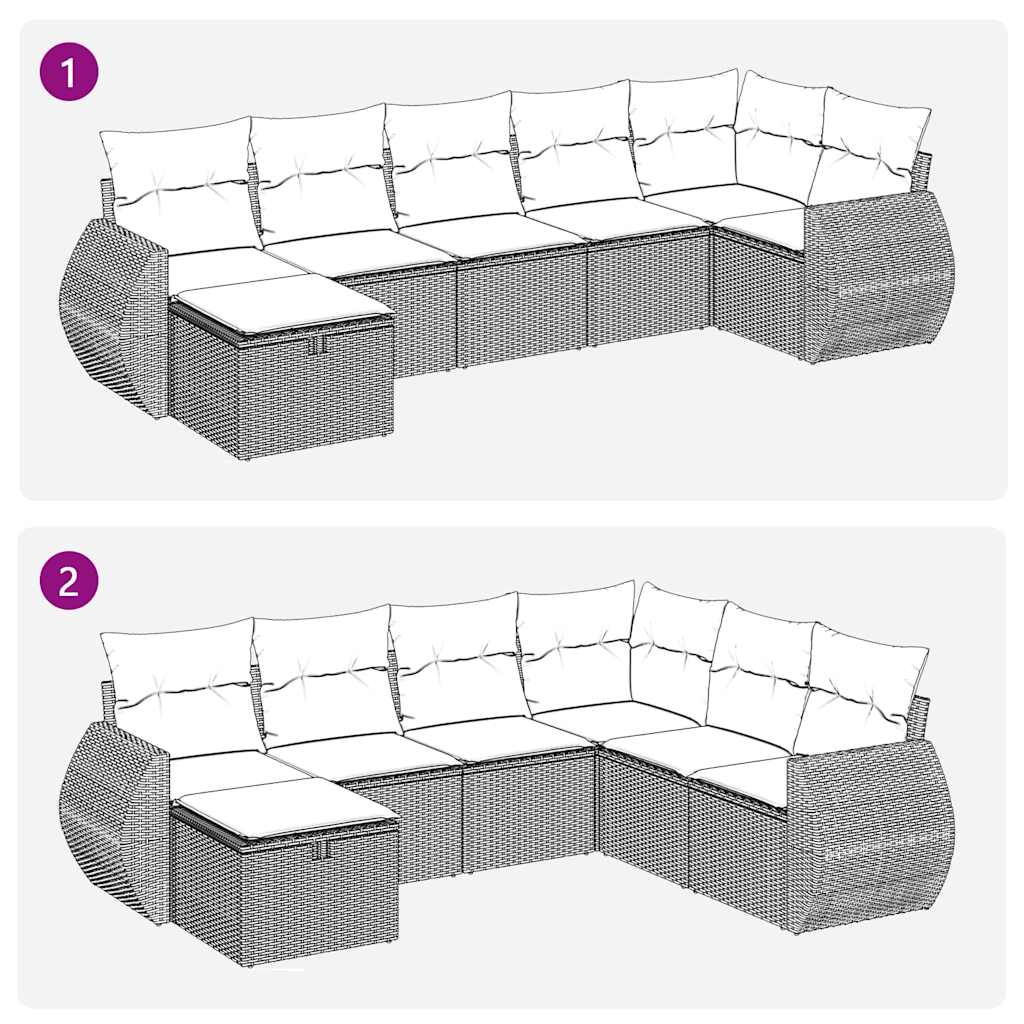 1

2