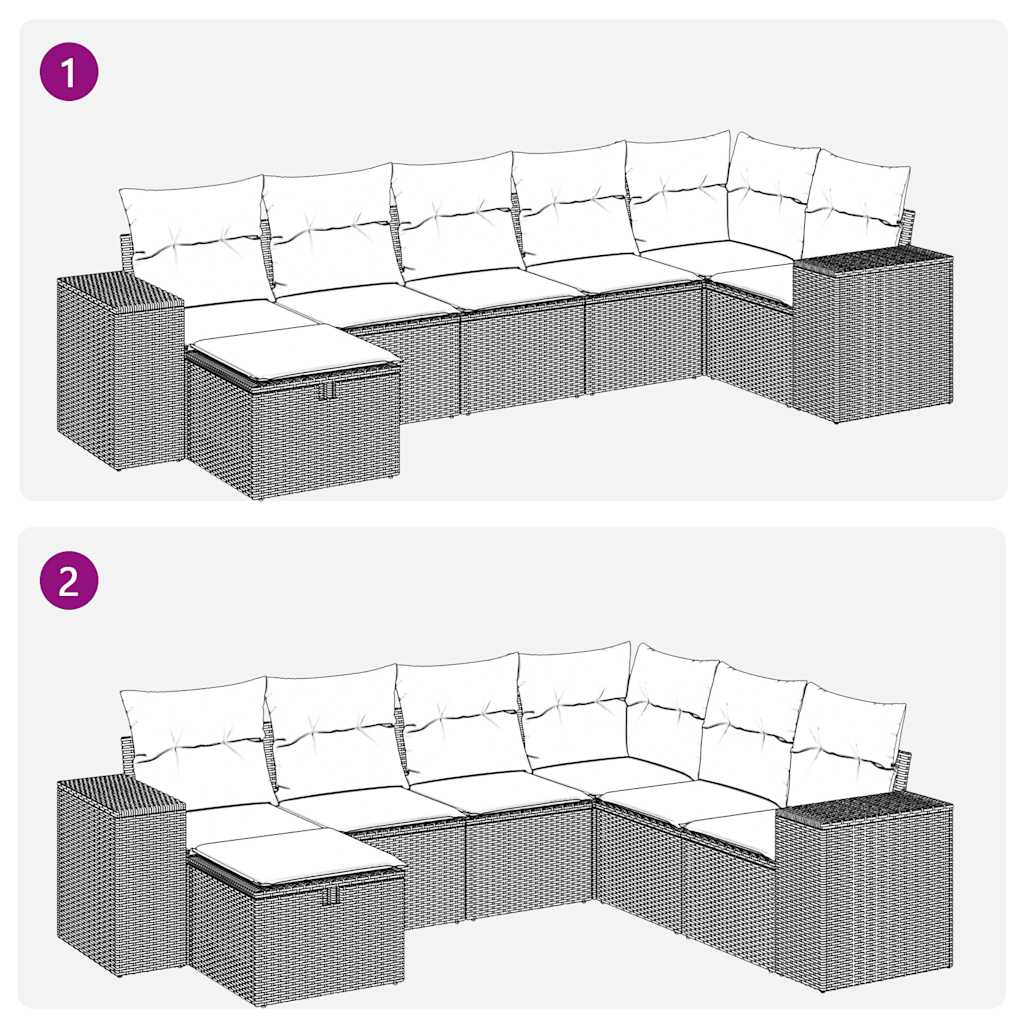 1

2