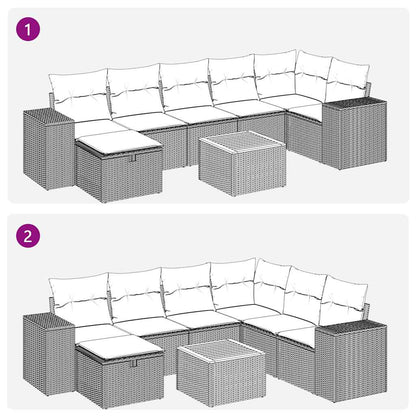 1

2