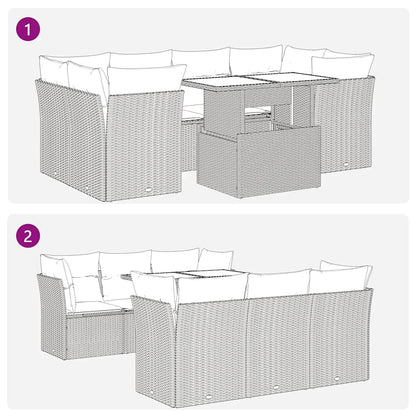 1

2