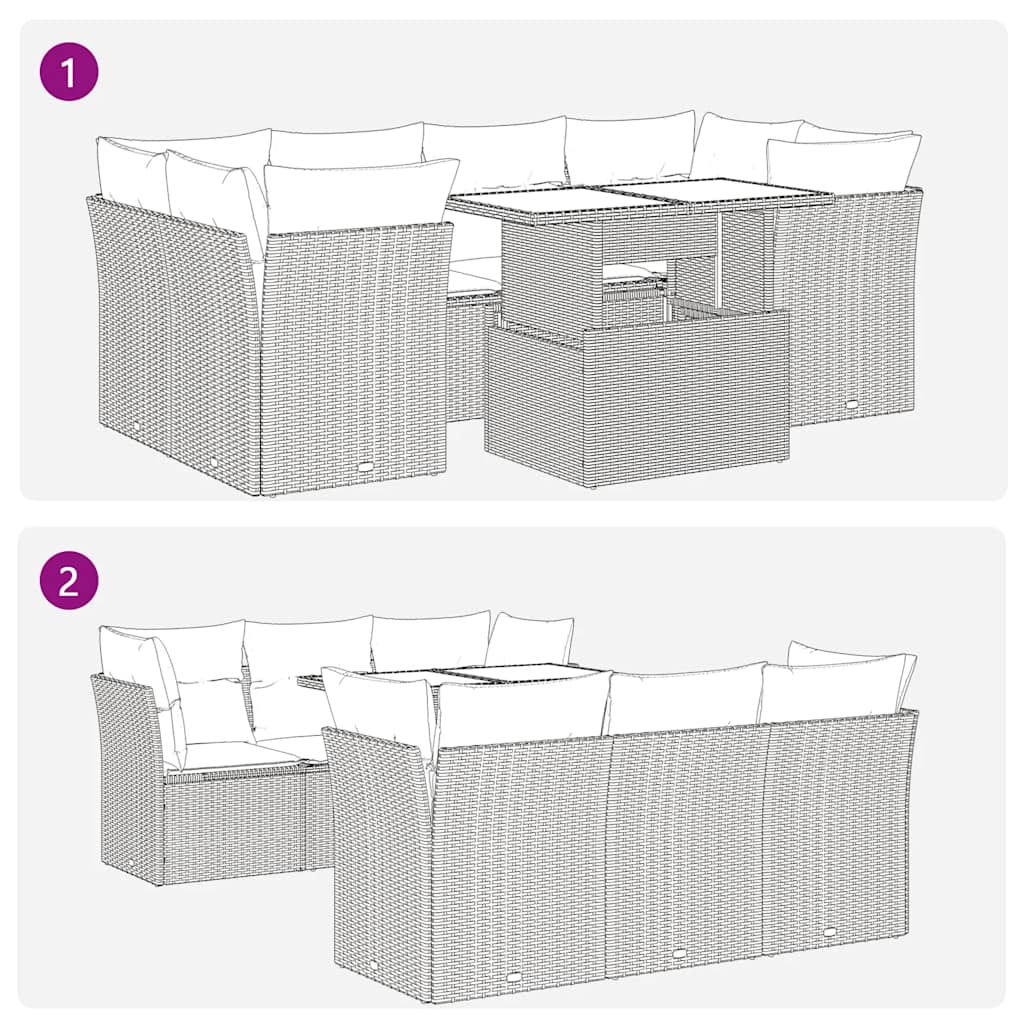 1

2