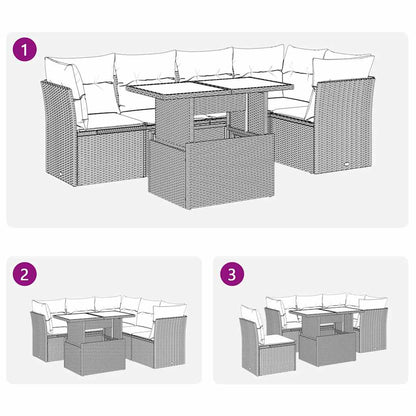 1

2

3