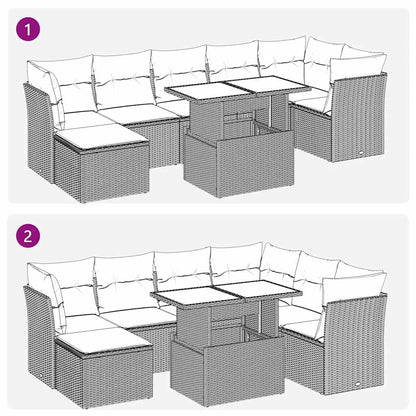 1

2