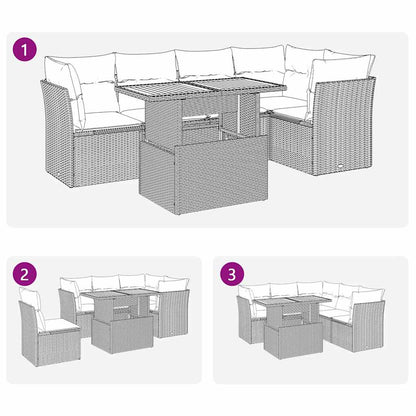 1

2

3