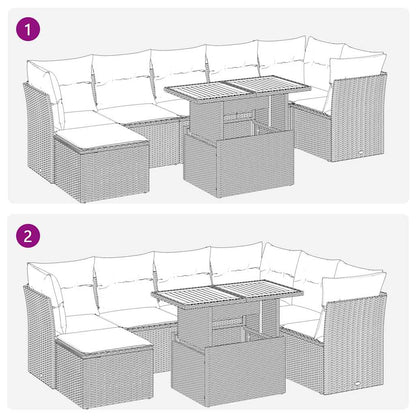 1

2