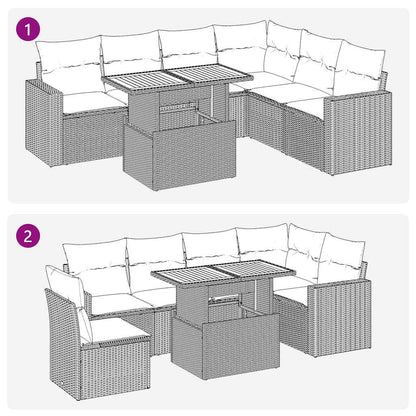 1

2