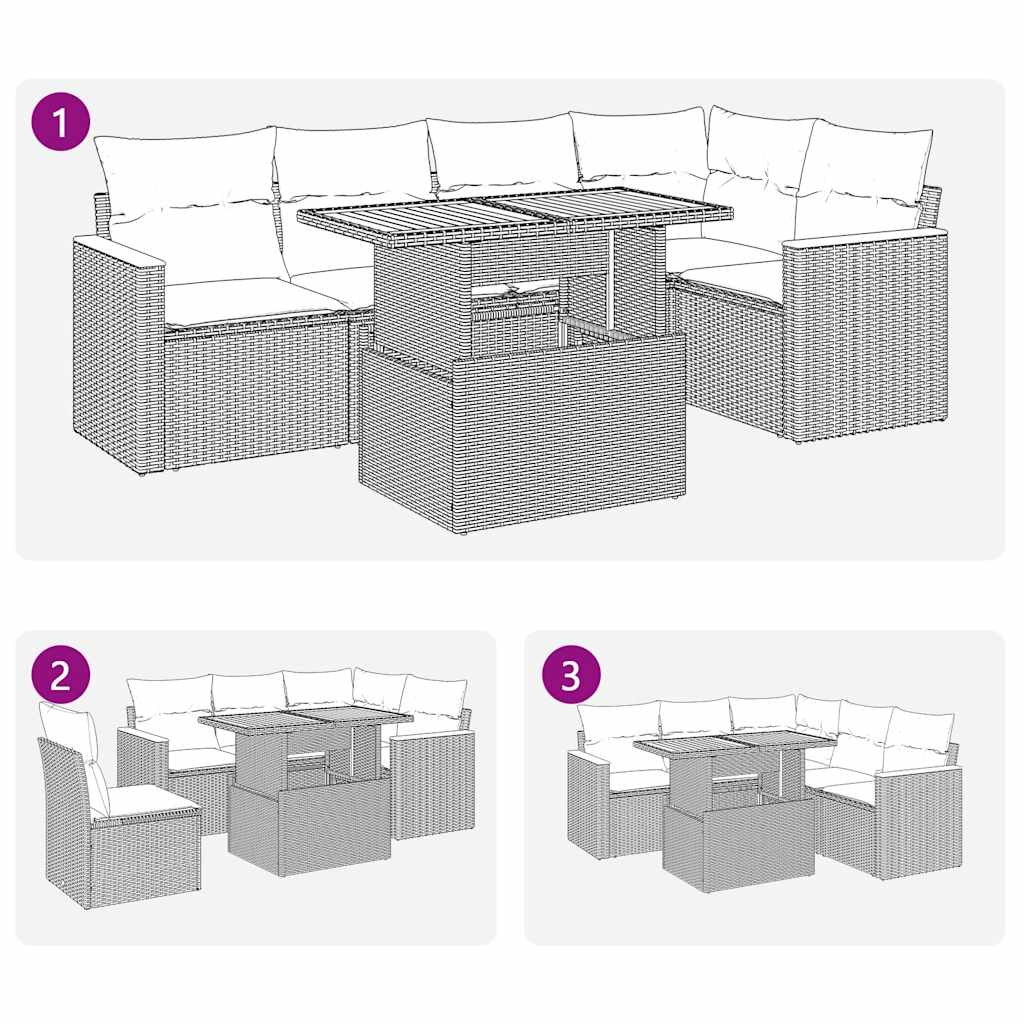 1

2

3