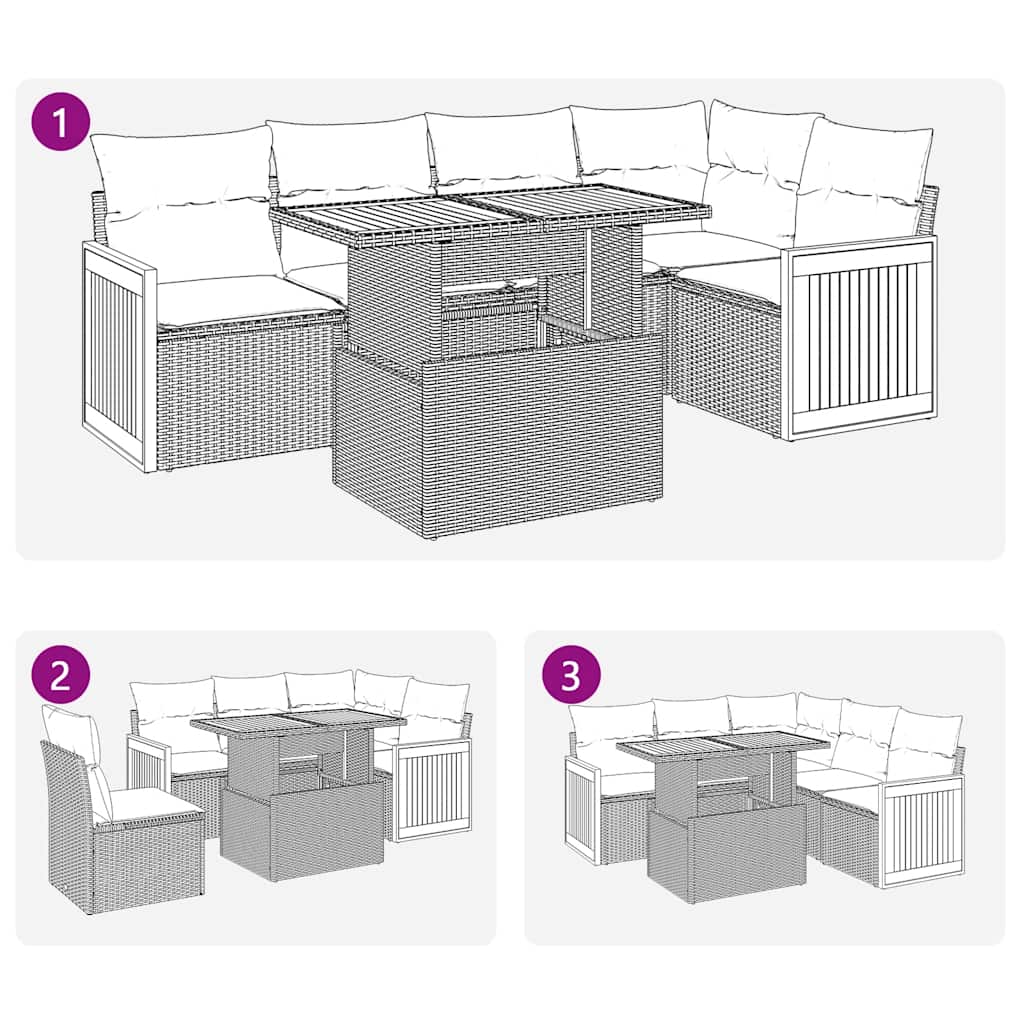 1

2

3