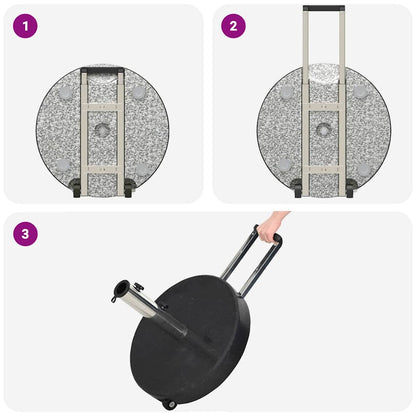 1

2

3