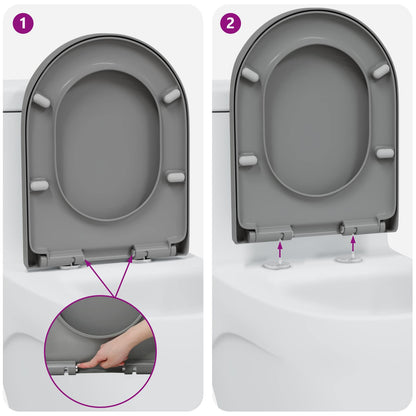 1

2