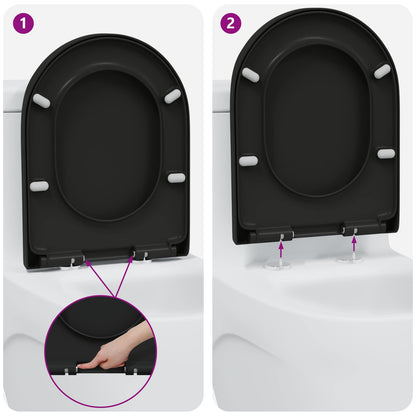 1

2