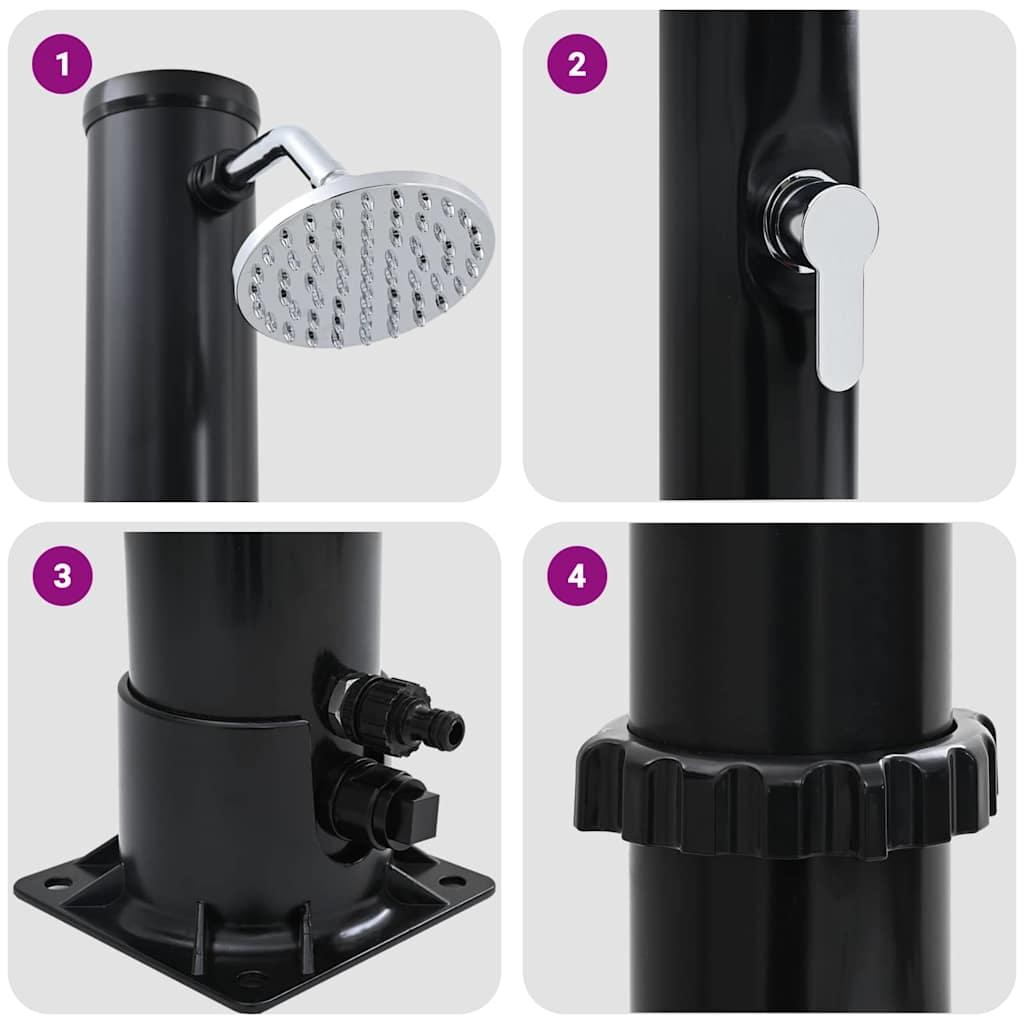 1
2
3
4