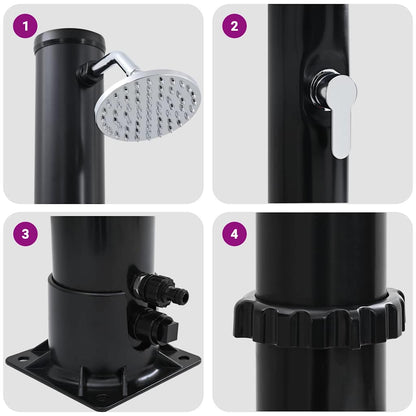 1

2

3

4