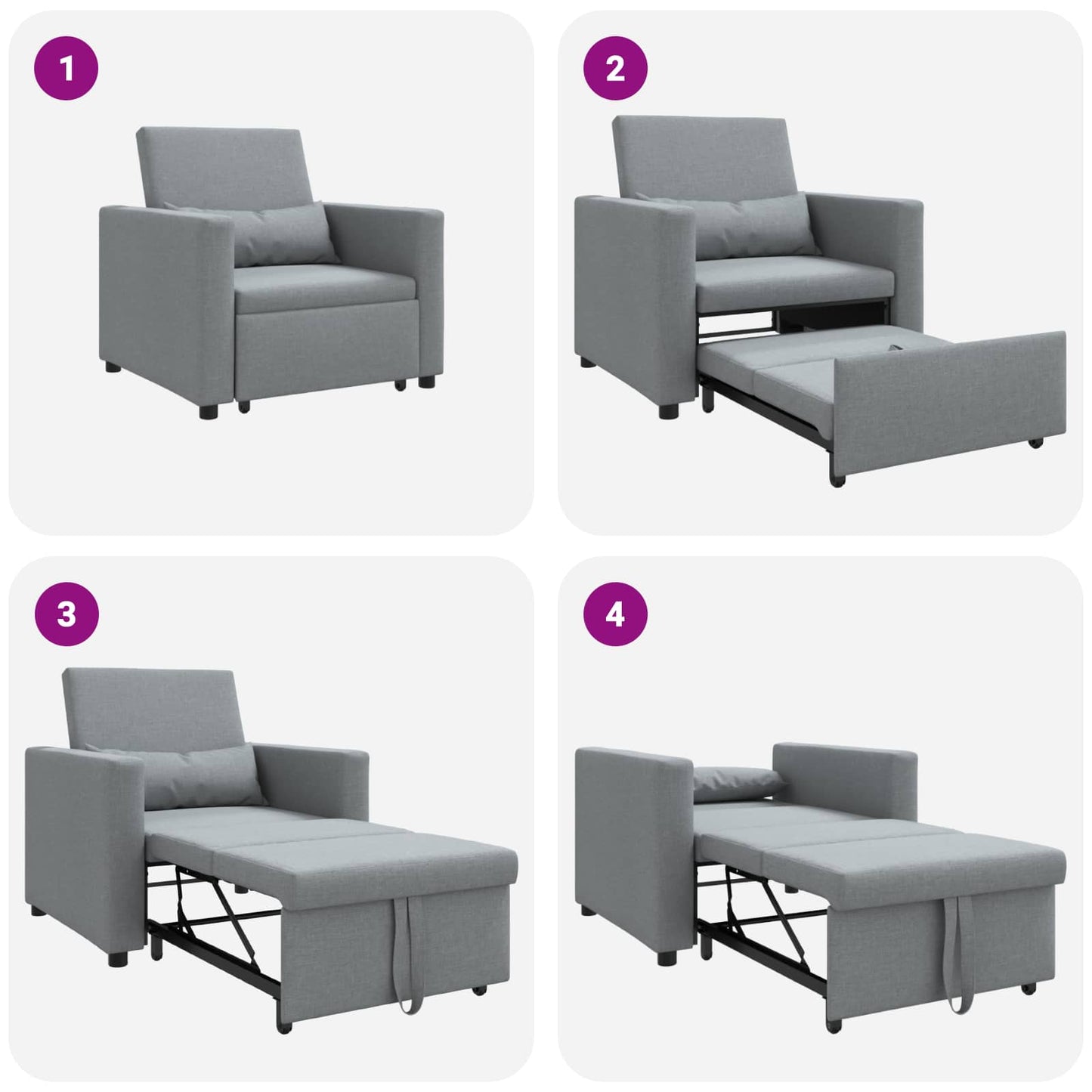 1

2

3

4