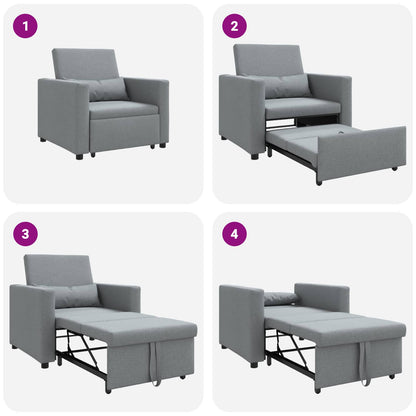 1

2

3

4