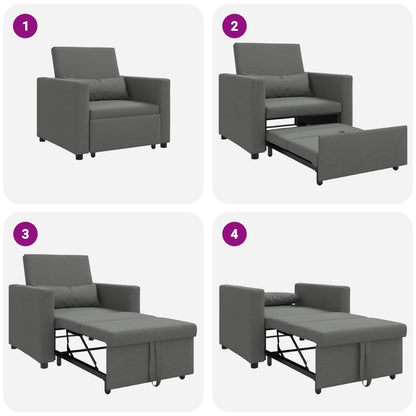 1

2

3

4