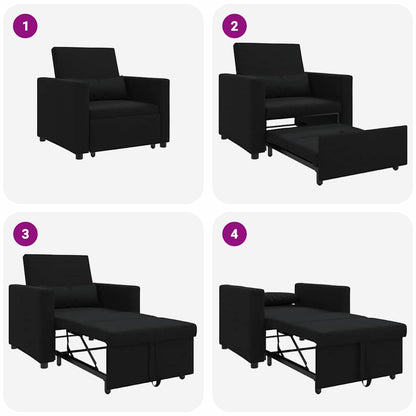 1

2

3

4