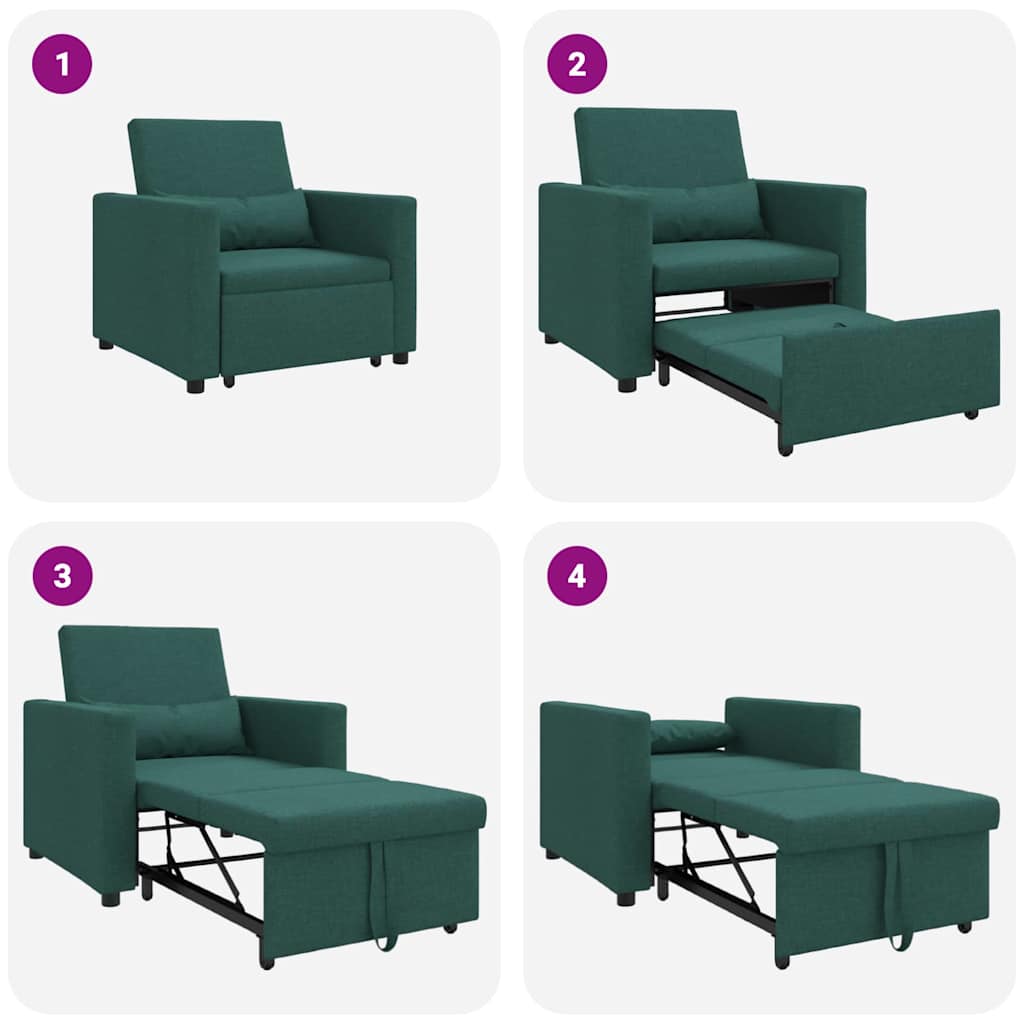 1

2

3

4