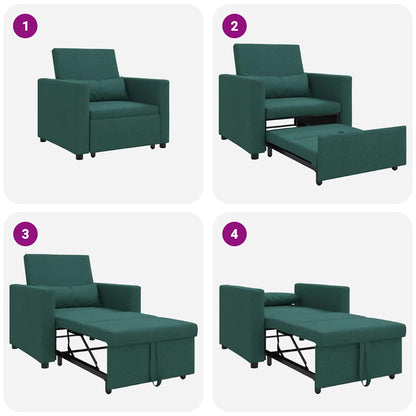 1

2

3

4