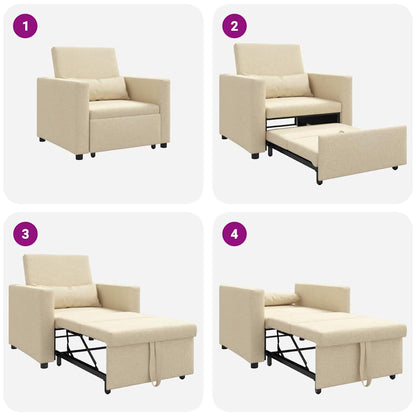 1

2

3

4