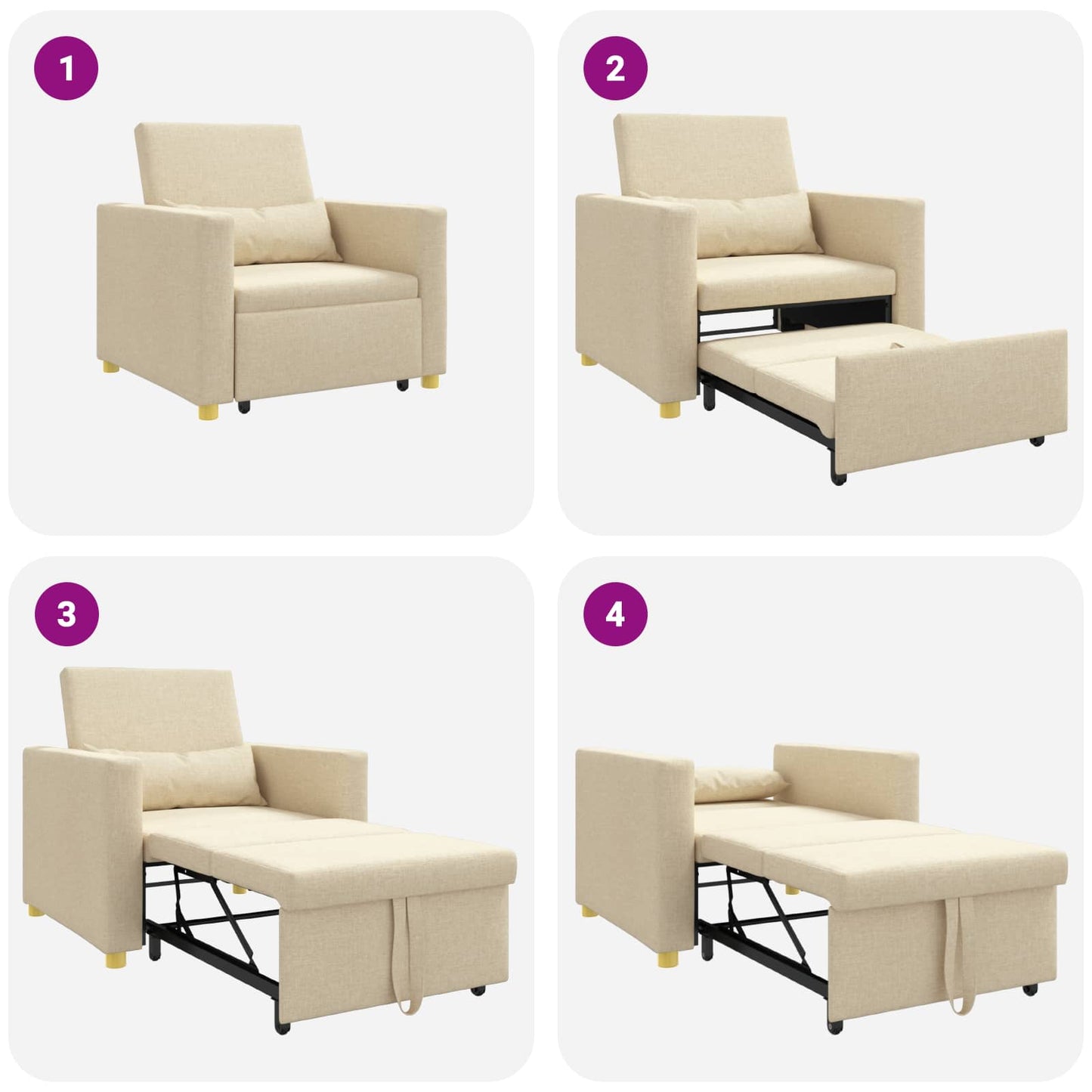 1

2

3

4