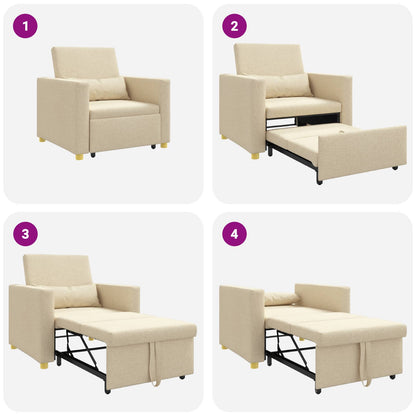 1

2

3

4