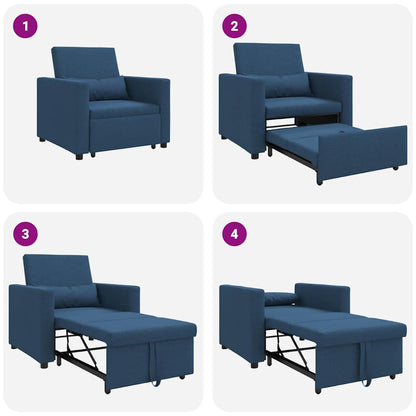 1

2

3

4