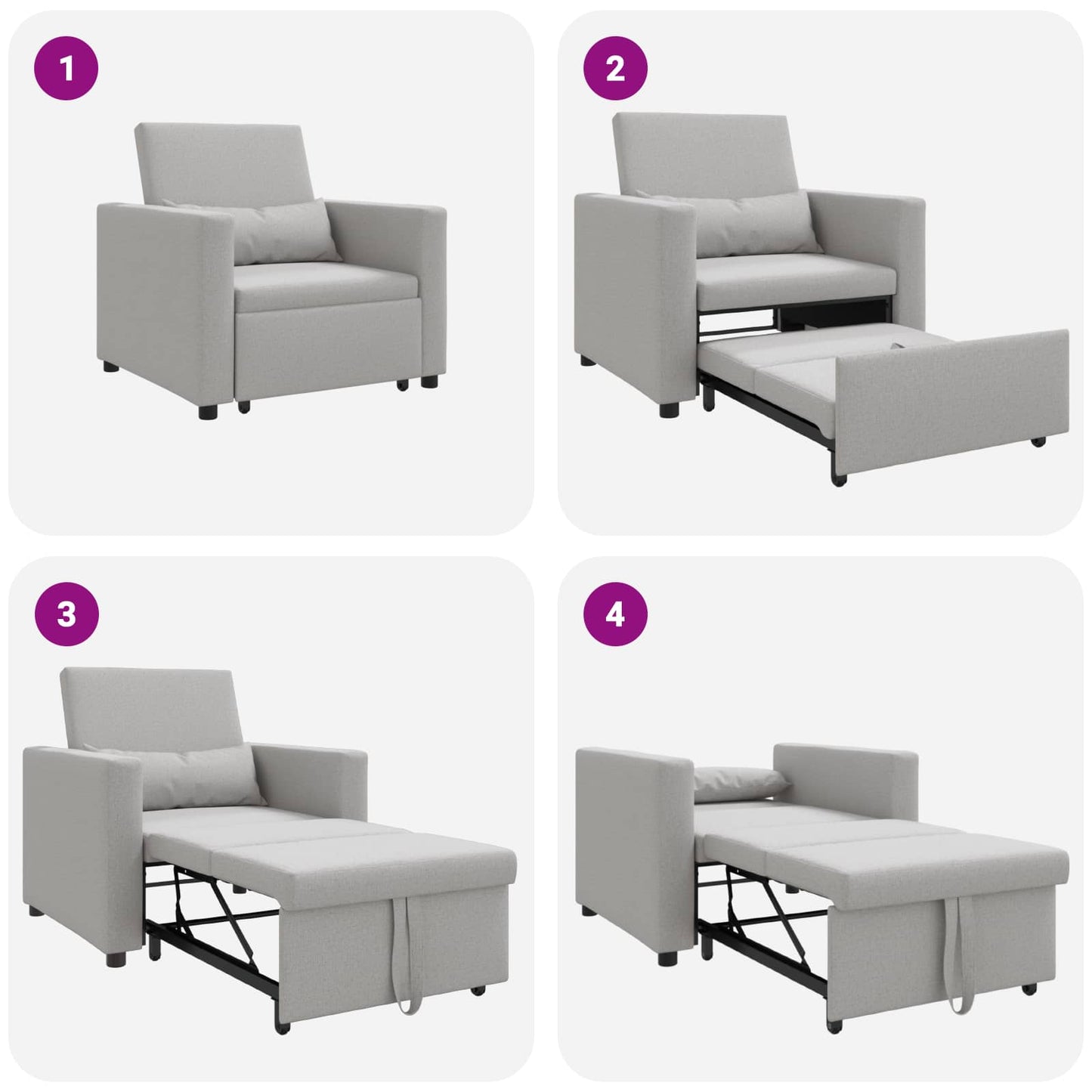 1

2

3

4