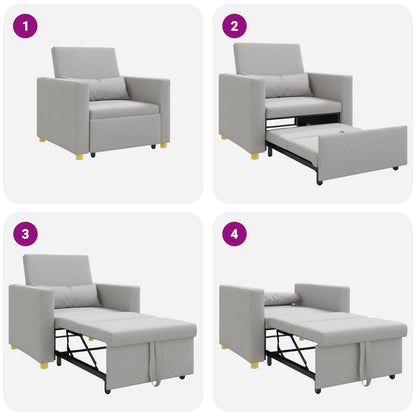 1

2

3

4