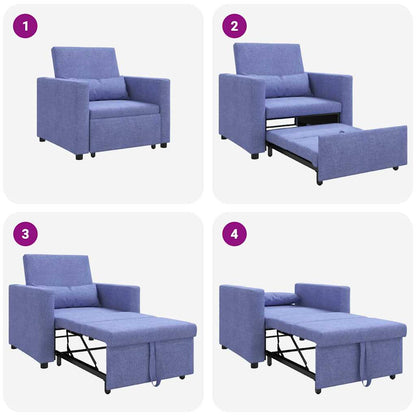 1

2

3

4