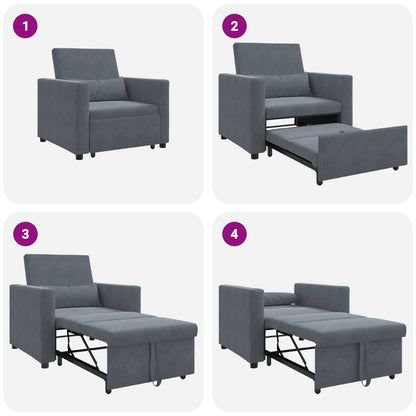 1

2

3

4