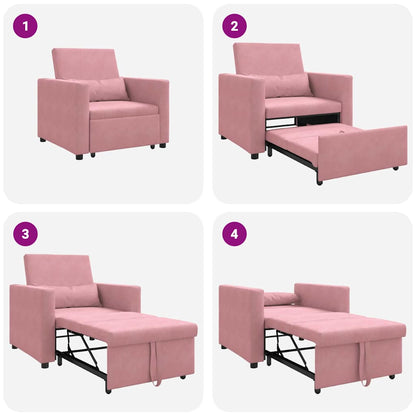 1

2

3

4