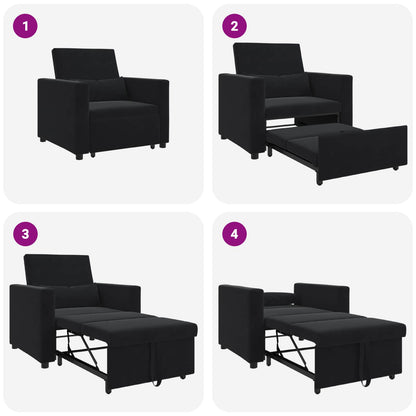 1

2

3

4