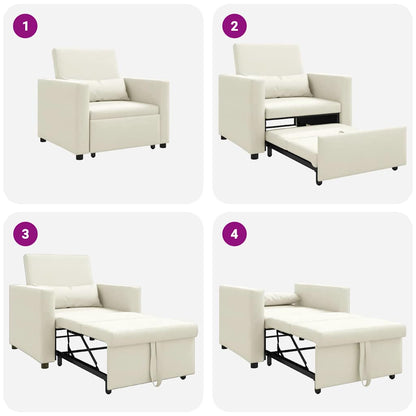 1

2

3

4