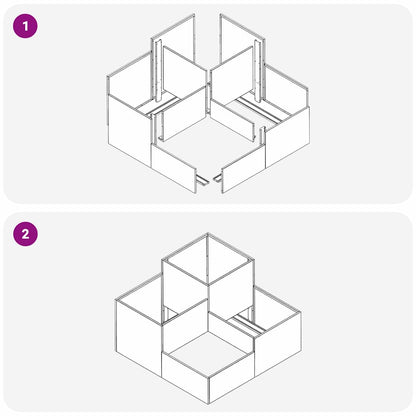 1

2