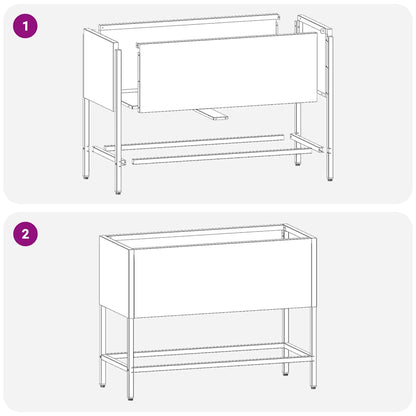 1

2