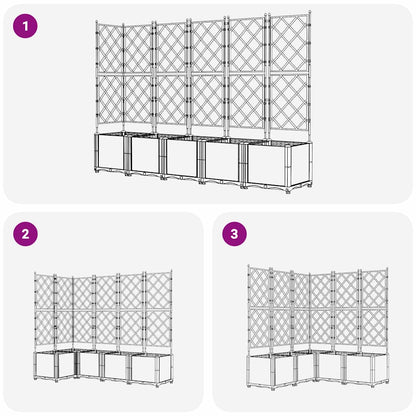 1

2

3