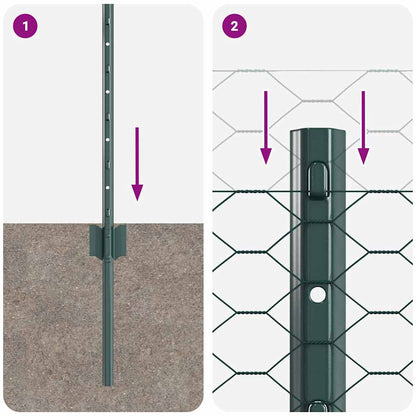 1

2