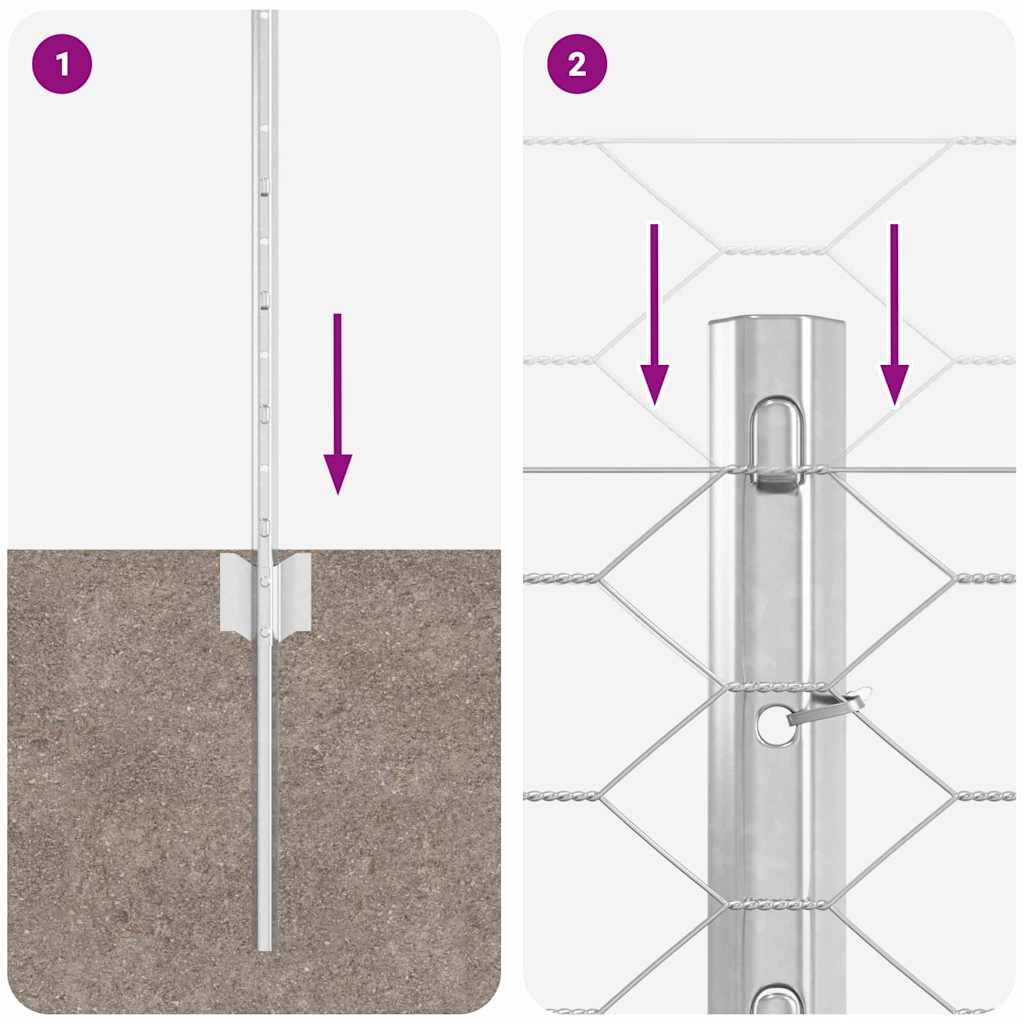 1

2