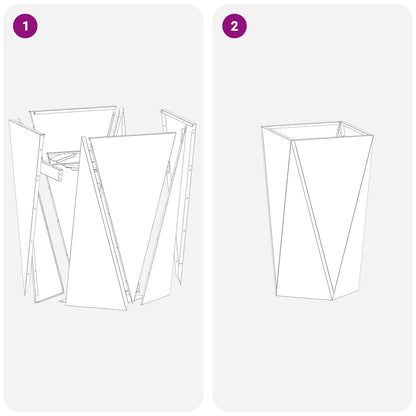 1

2