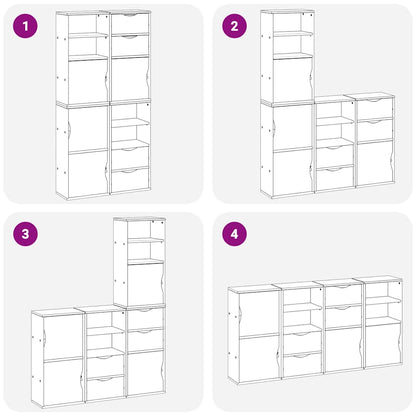 1

2

3

4