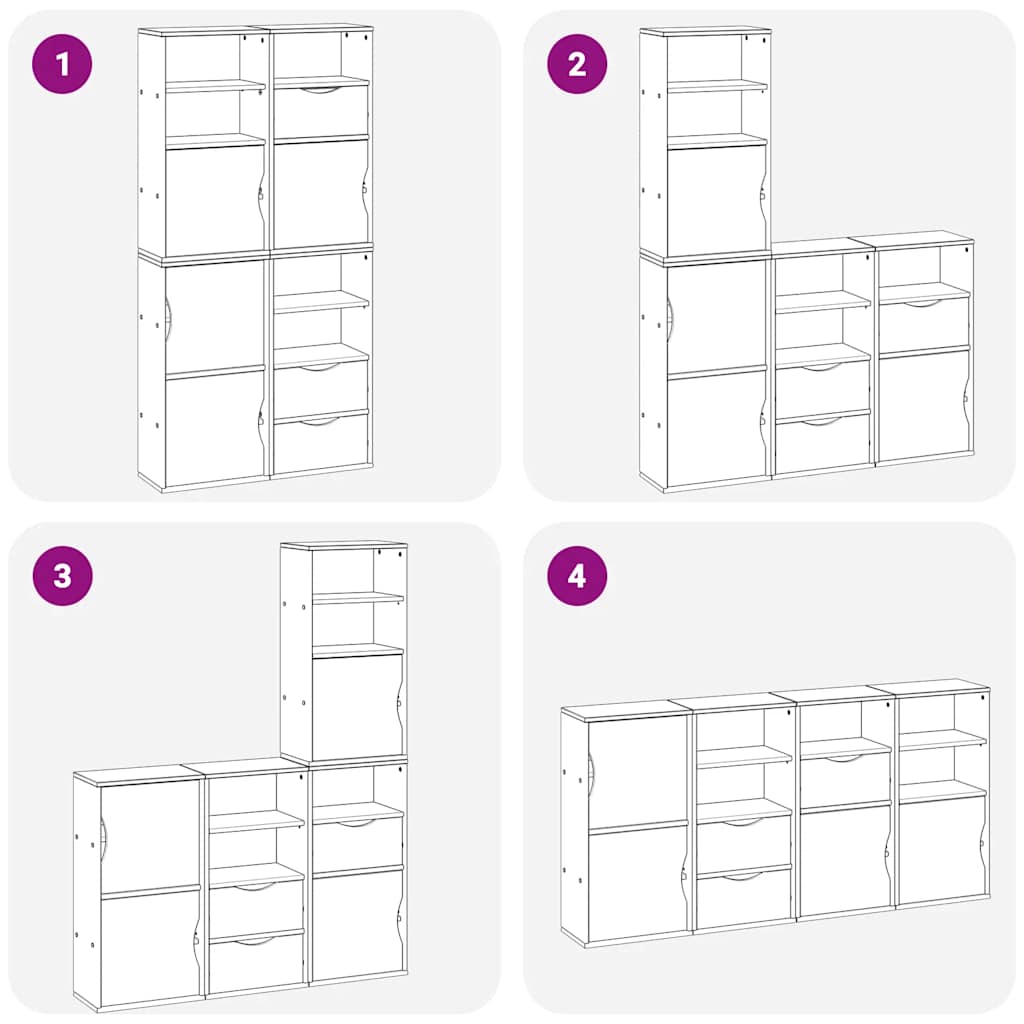 1

2

3

4