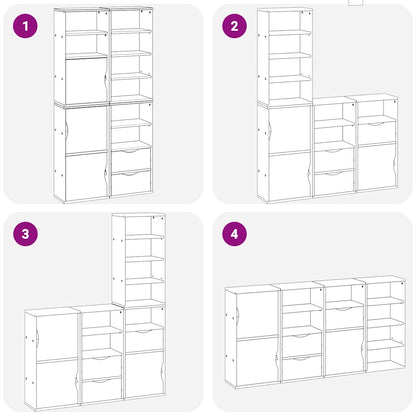 1

2

3

4