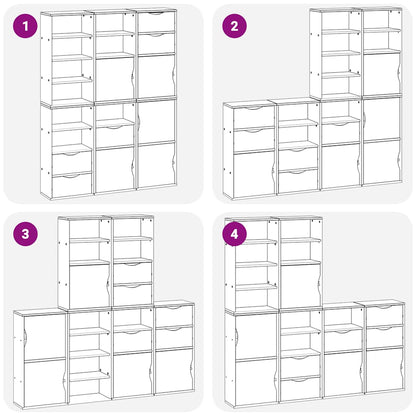 1

2

3

4