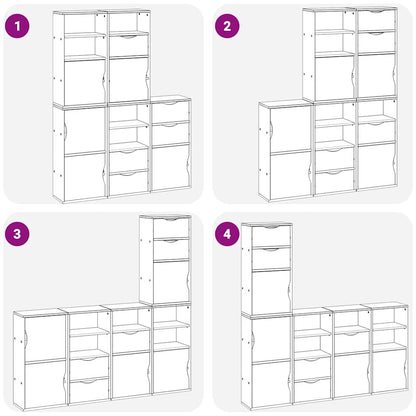 1

2

3

4