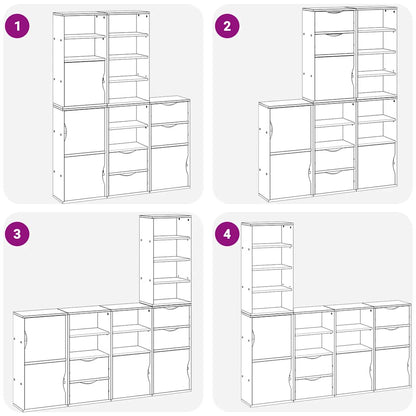 1

2

3

4