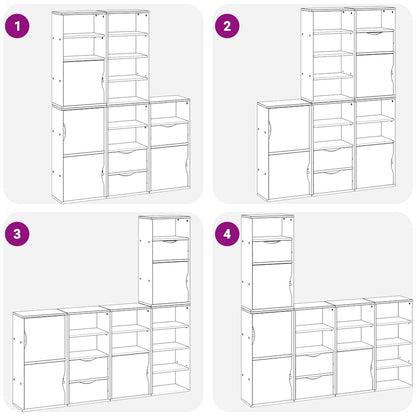 1

2

3

4