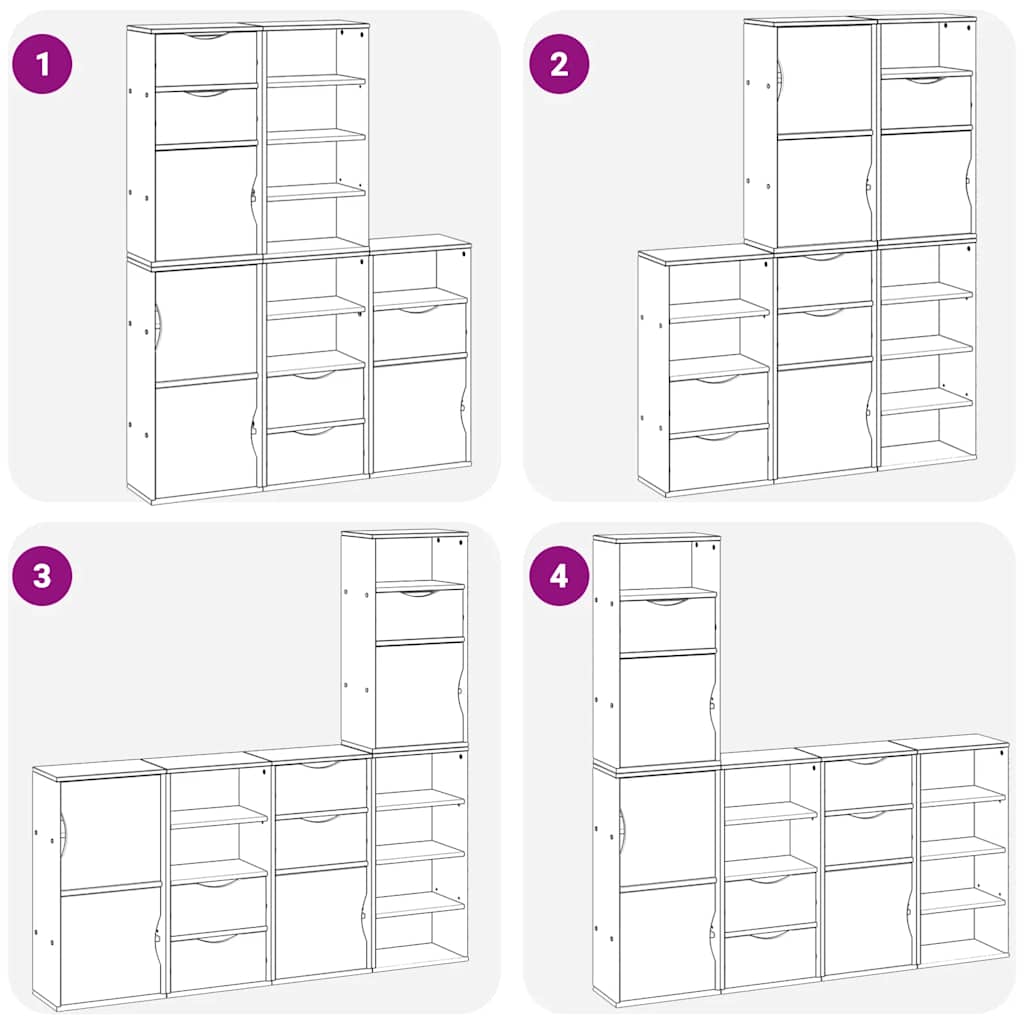 1

2

3

4