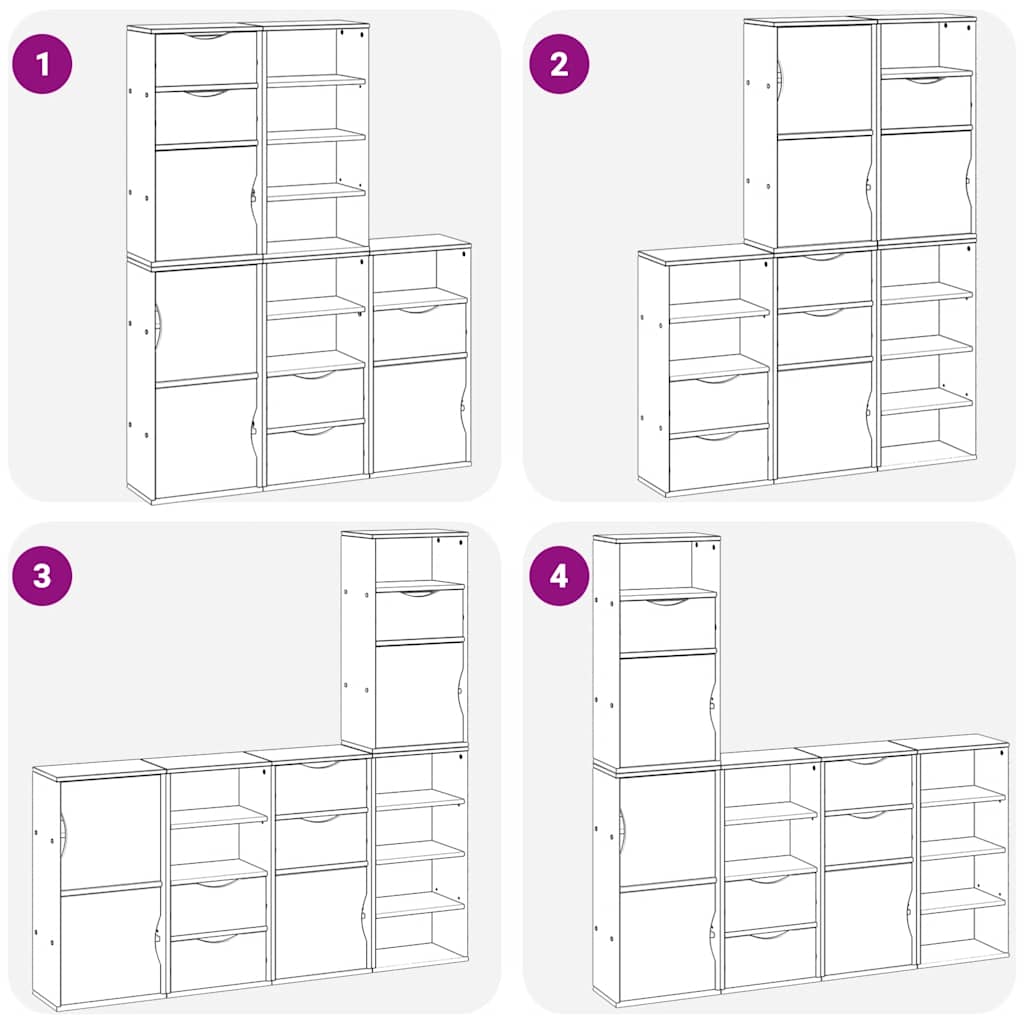 1

2

3

4